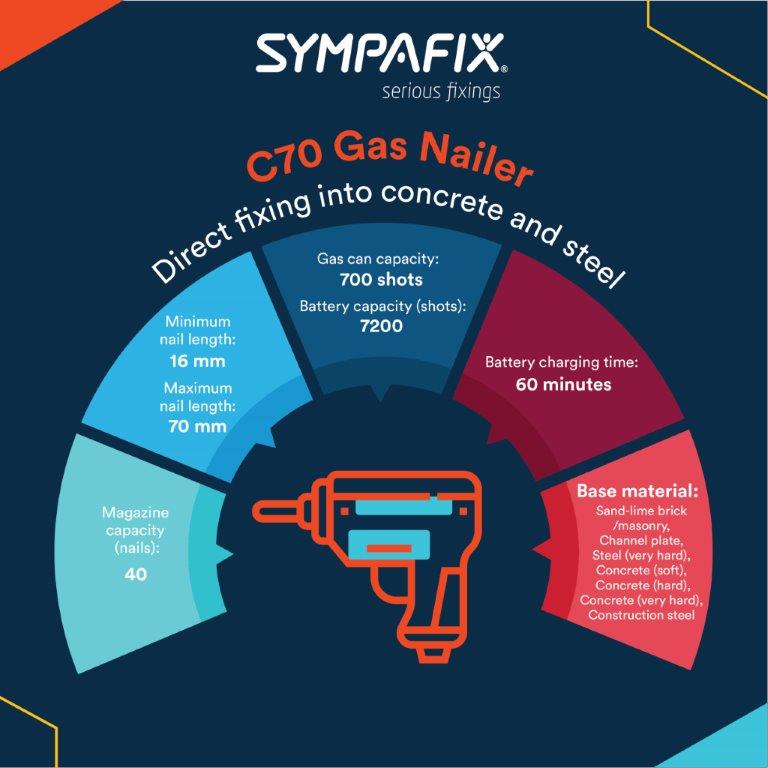 SYMPAFIX®
serious fixings

C70 Gas Nailer
Direct fixing into concrete and steel

Magazine capacity (nails):
40

Minimum nail length:
16 mm
Maximum nail length:
70 mm

Gas can capacity:
700 shots
Battery capacity (shots):
7200

Battery charging time:
60 minutes

Base material:
Sand-lime brick /masonry, Channel plate, Steel (very hard), Concrete (soft), Concrete (hard), Concrete (very hard), Construction steel